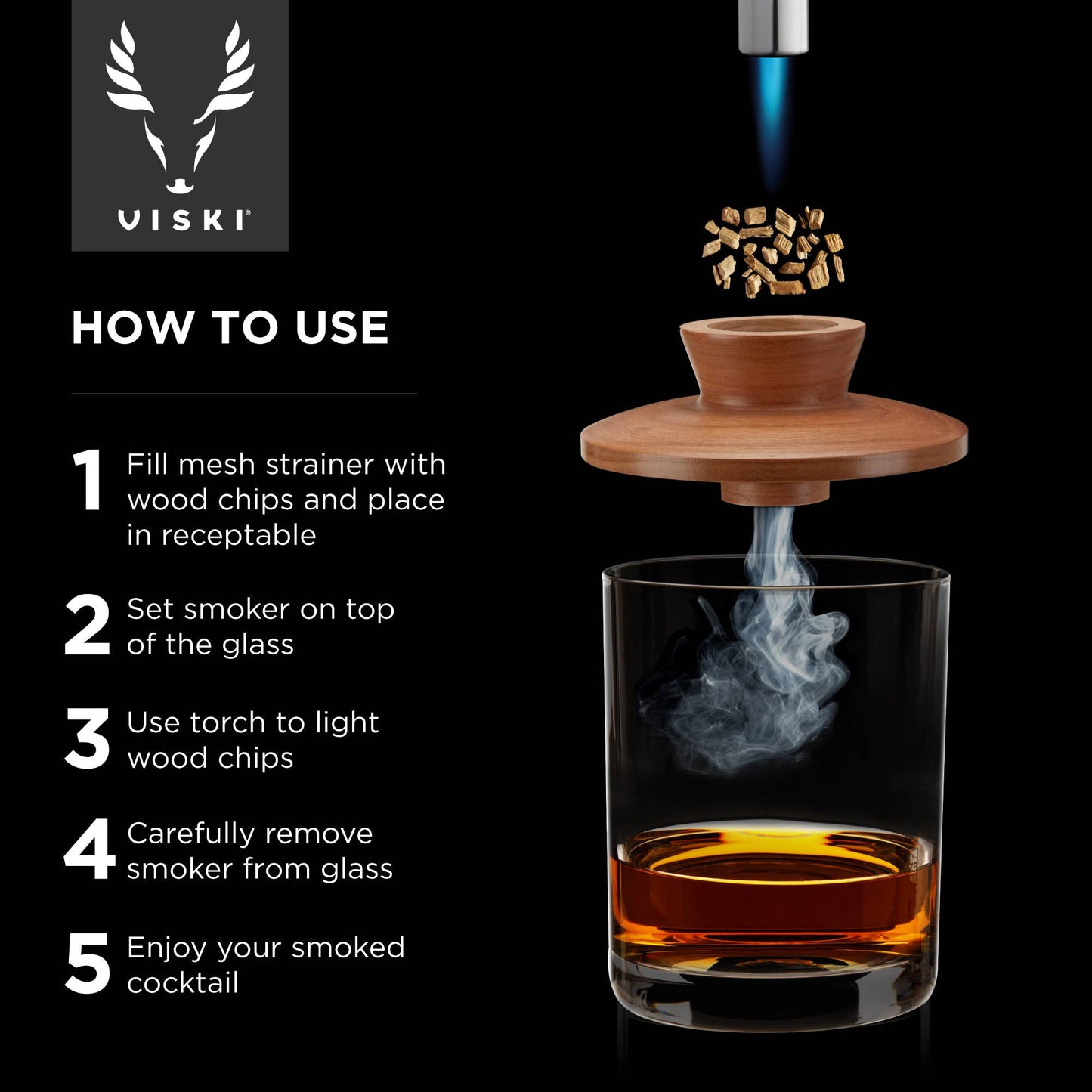 VISKI®

HOW TO USE

1 Fill mesh strainer with wood chips and place in receptable

2 Set smoker on top of the glass

3 Use torch to light wood chips

4 Carefully remove smoker from glass

5 Enjoy your smoked cocktail